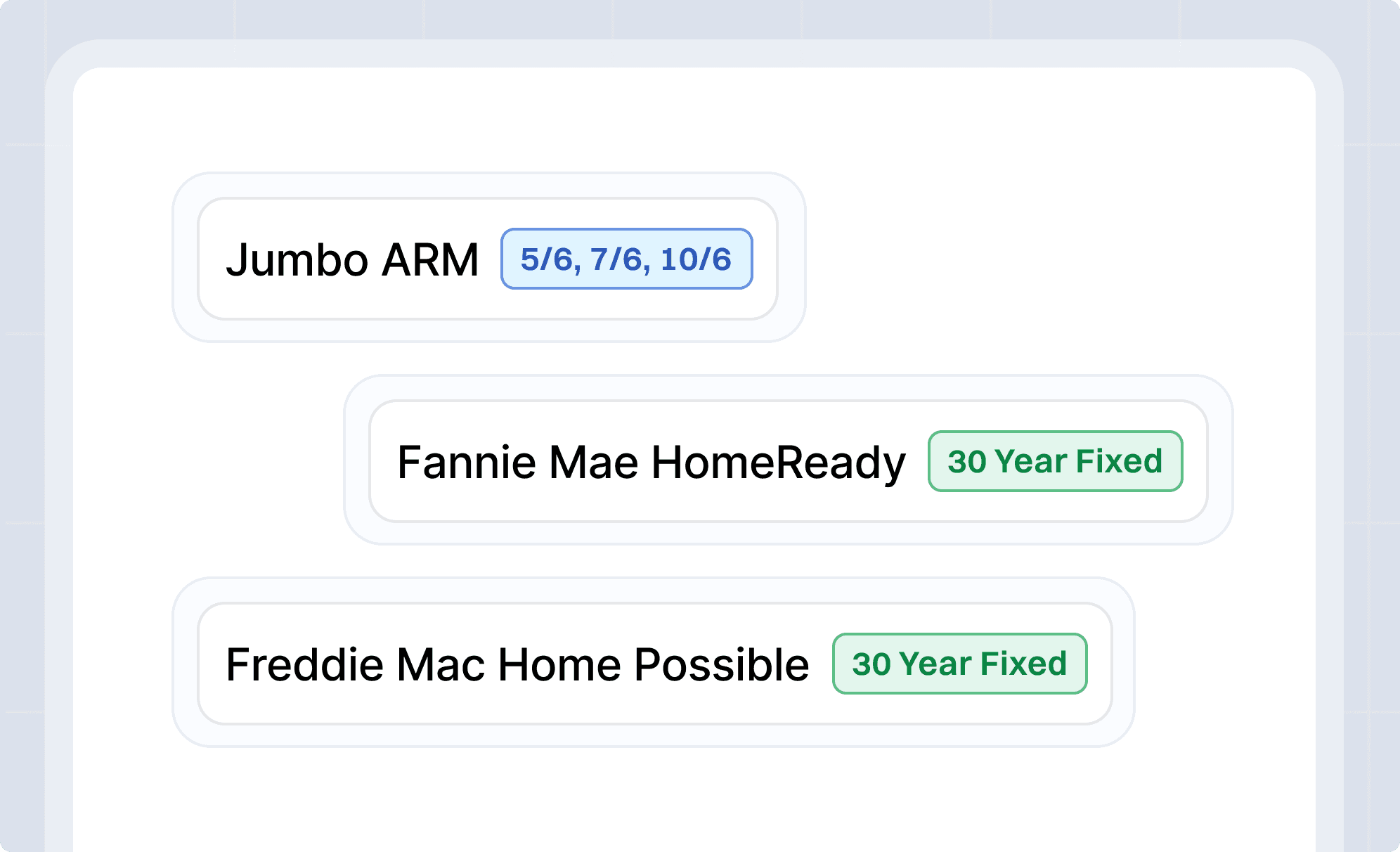 Jumbo ARM 5/6, 7/6, 10/6

Fannie Mae HomeReady 30 Year Fixed

Freddie Mac Home Possible 30 Year Fixed